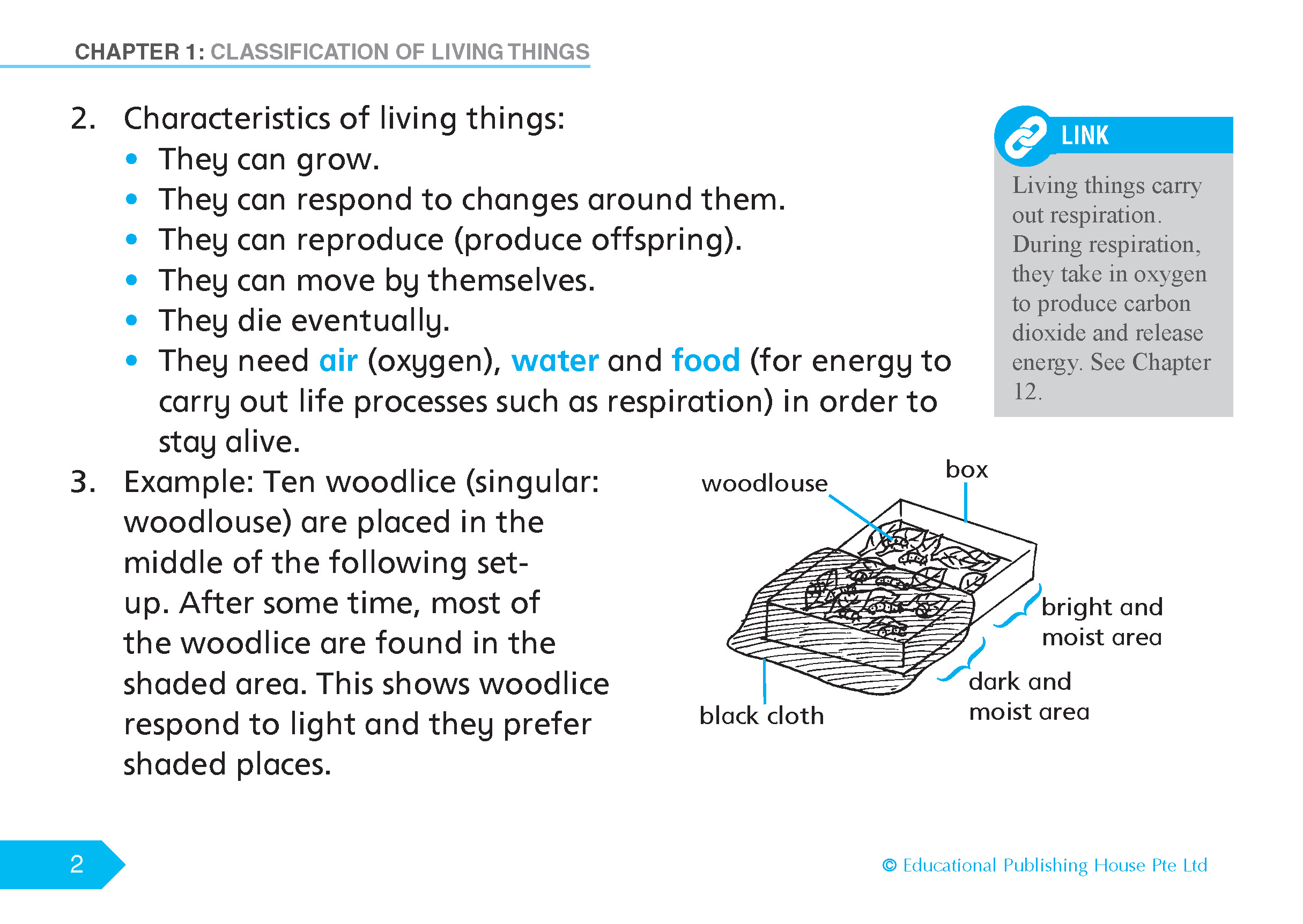 CHAPTER 1: CLASSIFICATION OF LIVING THINGS

2. Characteristics of living things:
• They can grow.
• They can respond to changes around them.
• They can reproduce (produce offspring).
• They can move by themselves.
• They die eventually.
• They need air (oxygen), water and food (for energy to carry out life processes such as respiration) in order to stay alive.

LINK
Living things carry out respiration. During respiration, they take in oxygen to produce carbon dioxide and release energy. See Chapter 12.

3. Example: Ten woodlice (singular: woodlouse) are placed in the middle of the following set-up. After some time, most of the woodlice are found in the shaded area. This shows woodlice respond to light and they prefer shaded places.

woodlouse
box
bright and moist area
dark and moist area
black cloth

2

© Educational Publishing House Pte Ltd