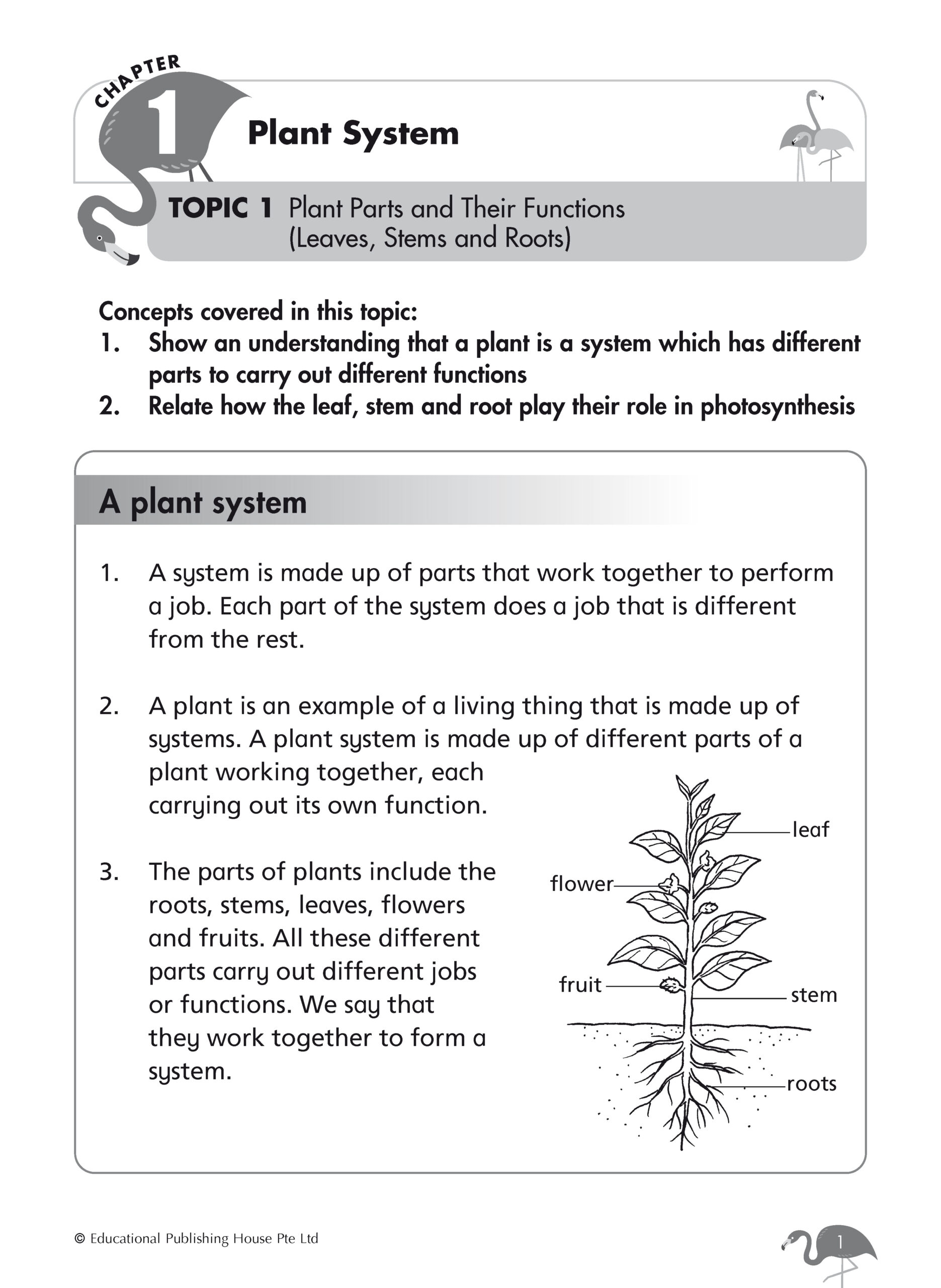 CHAPTER 1

Plant System

TOPIC 1 Plant Parts and Their Functions (Leaves, Stems and Roots)

Concepts covered in this topic:
1. Show an understanding that a plant is a system which has different parts to carry out different functions
2. Relate how the leaf, stem and root play their role in photosynthesis

A plant system

1. A system is made up of parts that work together to perform a job. Each part of the system does a job that is different from the rest.

2. A plant is an example of a living thing that is made up of systems. A plant system is made up of different parts of a plant working together, each carrying out its own function.

3. The parts of plants include the roots, stems, leaves, flowers and fruits. All these different parts carry out different jobs or functions. We say that they work together to form a system.

leaf
flower
fruit
stem
roots

© Educational Publishing House Pte Ltd

1