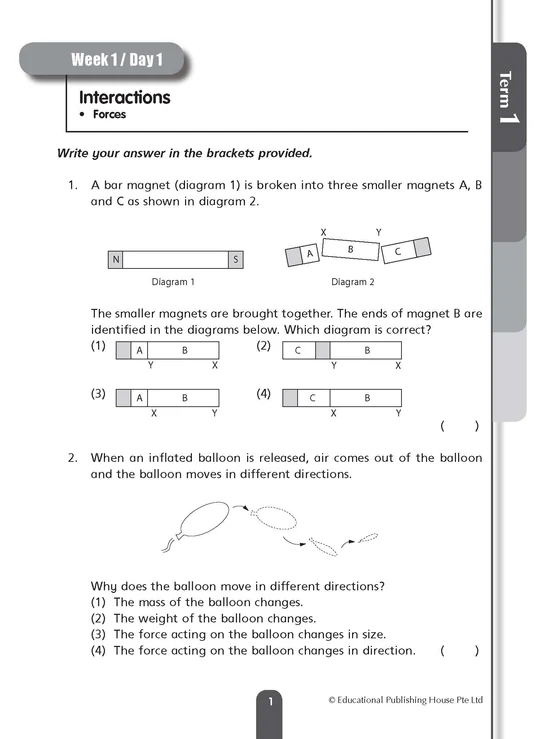 Week 1 / Day 1

Term 1

Interactions
• Forces

Write your answer in the brackets provided.

1. A bar magnet (diagram 1) is broken into three smaller magnets A, B and C as shown in diagram 2.

N S
Diagram 1

X Y
A B C
Diagram 2

The smaller magnets are brought together. The ends of magnet B are identified in the diagrams below. Which diagram is correct?

(1) A B
Y X

(2) C B
Y X

(3) A B
X Y

(4) C B
X Y

( )

2. When an inflated balloon is released, air comes out of the balloon and the balloon moves in different directions.

Why does the balloon move in different directions?
(1) The mass of the balloon changes.
(2) The weight of the balloon changes.
(3) The force acting on the balloon changes in size.
(4) The force acting on the balloon changes in direction. ( )

1

© Educational Publishing House Pte Ltd