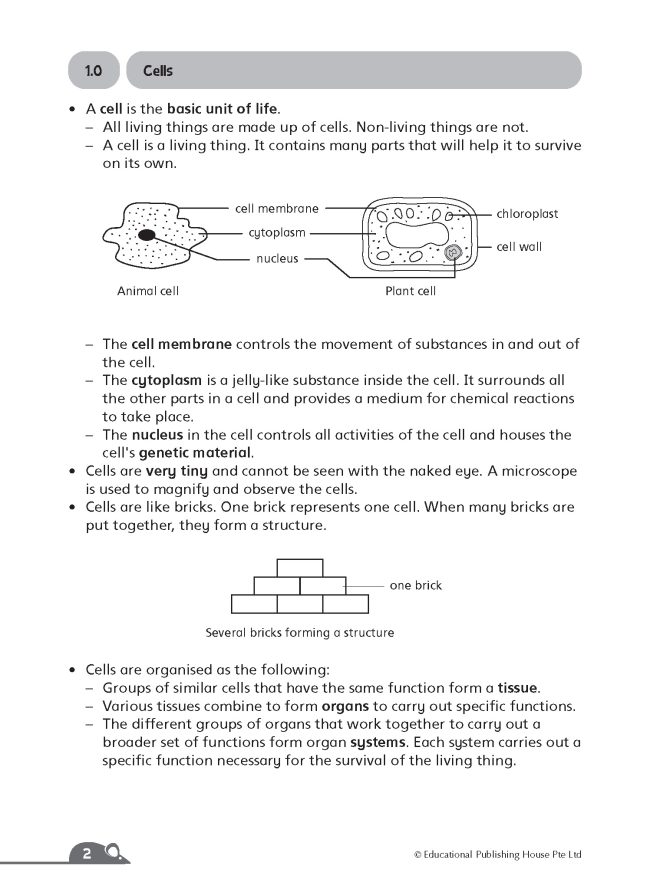 1.0 Cells

• A cell is the basic unit of life.
– All living things are made up of cells. Non-living things are not.
– A cell is a living thing. It contains many parts that will help it to survive on its own.

cell membrane
cytoplasm
nucleus
chloroplast
cell wall
Animal cell
Plant cell

– The cell membrane controls the movement of substances in and out of the cell.
– The cytoplasm is a jelly-like substance inside the cell. It surrounds all the other parts in a cell and provides a medium for chemical reactions to take place.
– The nucleus in the cell controls all activities of the cell and houses the cell's genetic material.
• Cells are very tiny and cannot be seen with the naked eye. A microscope is used to magnify and observe the cells.
• Cells are like bricks. One brick represents one cell. When many bricks are put together, they form a structure.

one brick
Several bricks forming a structure

• Cells are organised as the following:
– Groups of similar cells that have the same function form a tissue.
– Various tissues combine to form organs to carry out specific functions.
– The different groups of organs that work together to carry out a broader set of functions form organ systems. Each system carries out a specific function necessary for the survival of the living thing.

2
© Educational Publishing House Pte Ltd