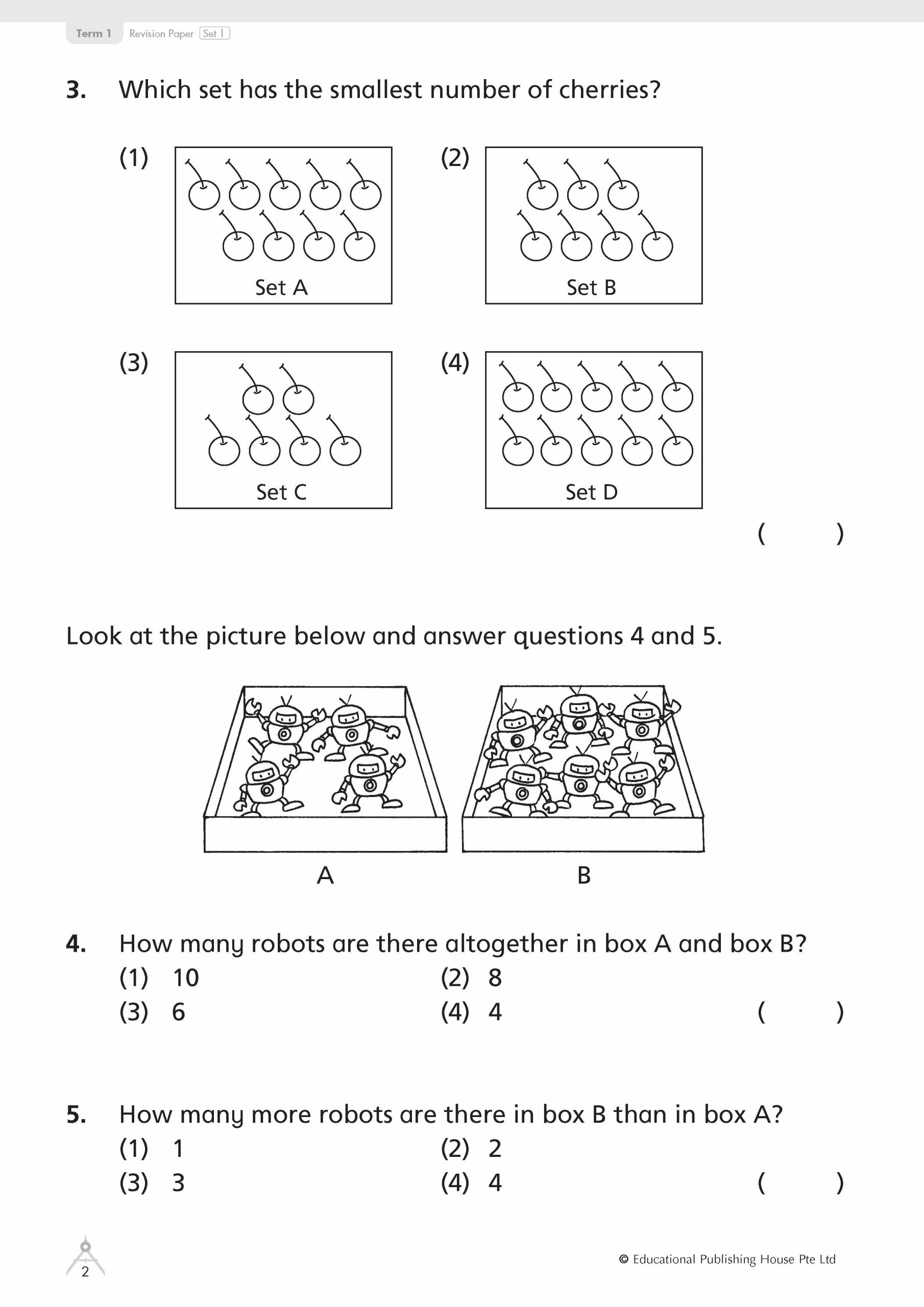 Term 1 Revision Paper Set 1

3. Which set has the smallest number of cherries?

(1) Set A

(2) Set B

(3) Set C

(4) Set D

( )

Look at the picture below and answer questions 4 and 5.

A B

4. How many robots are there altogether in box A and box B?
(1) 10 (2) 8
(3) 6 (4) 4 ( )

5. How many more robots are there in box B than in box A?
(1) 1 (2) 2
(3) 3 (4) 4 ( )

2

© Educational Publishing House Pte Ltd