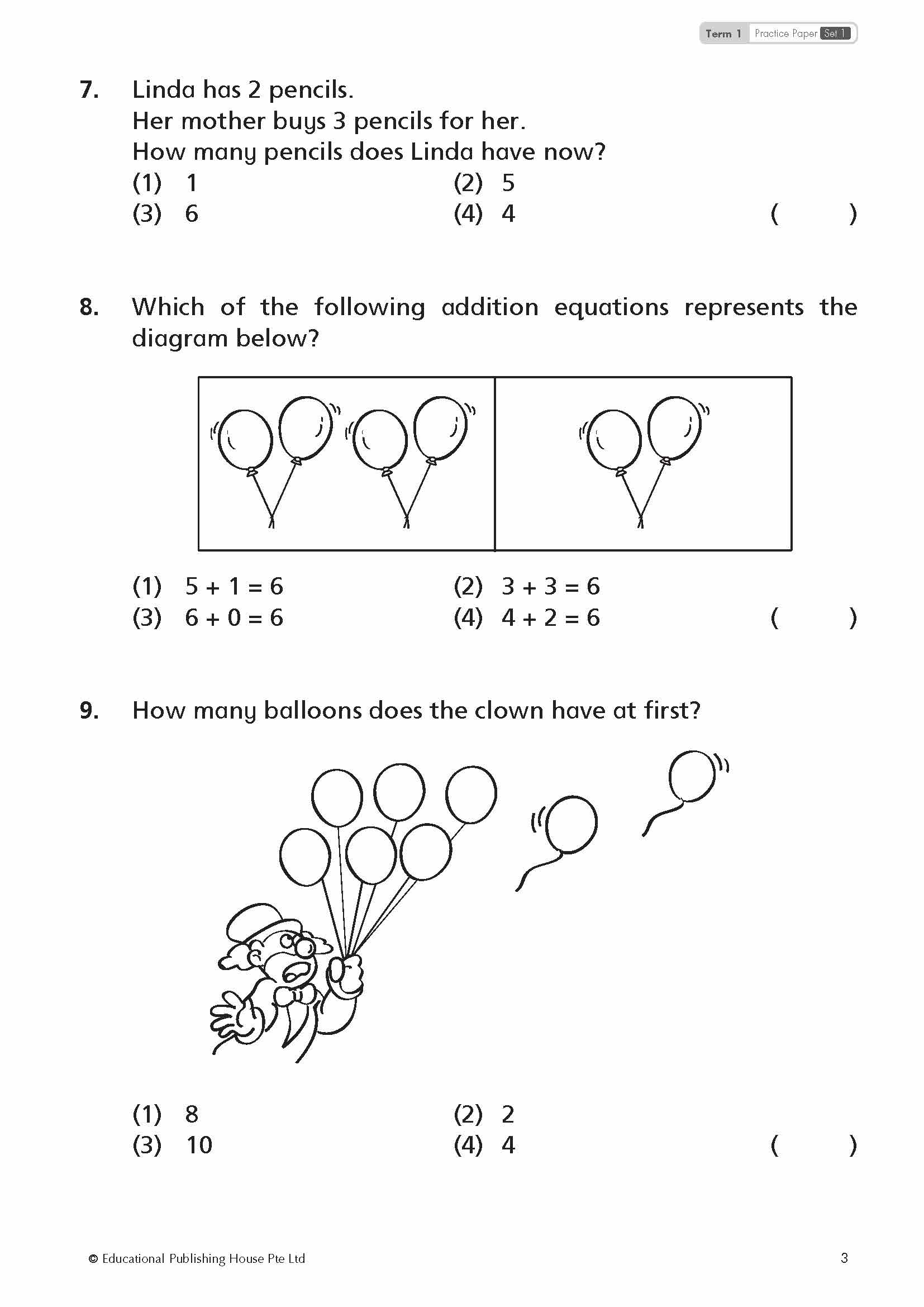 Term 1 Practice Paper Set 1

7. Linda has 2 pencils.
Her mother buys 3 pencils for her.
How many pencils does Linda have now?
(1) 1
(2) 5
(3) 6
(4) 4
( )

8. Which of the following addition equations represents the diagram below?

(1) $5 + 1 = 6$
(2) $3 + 3 = 6$
(3) $6 + 0 = 6$
(4) $4 + 2 = 6$
( )

9. How many balloons does the clown have at first?

(1) 8
(2) 2
(3) 10
(4) 4
( )

© Educational Publishing House Pte Ltd 3